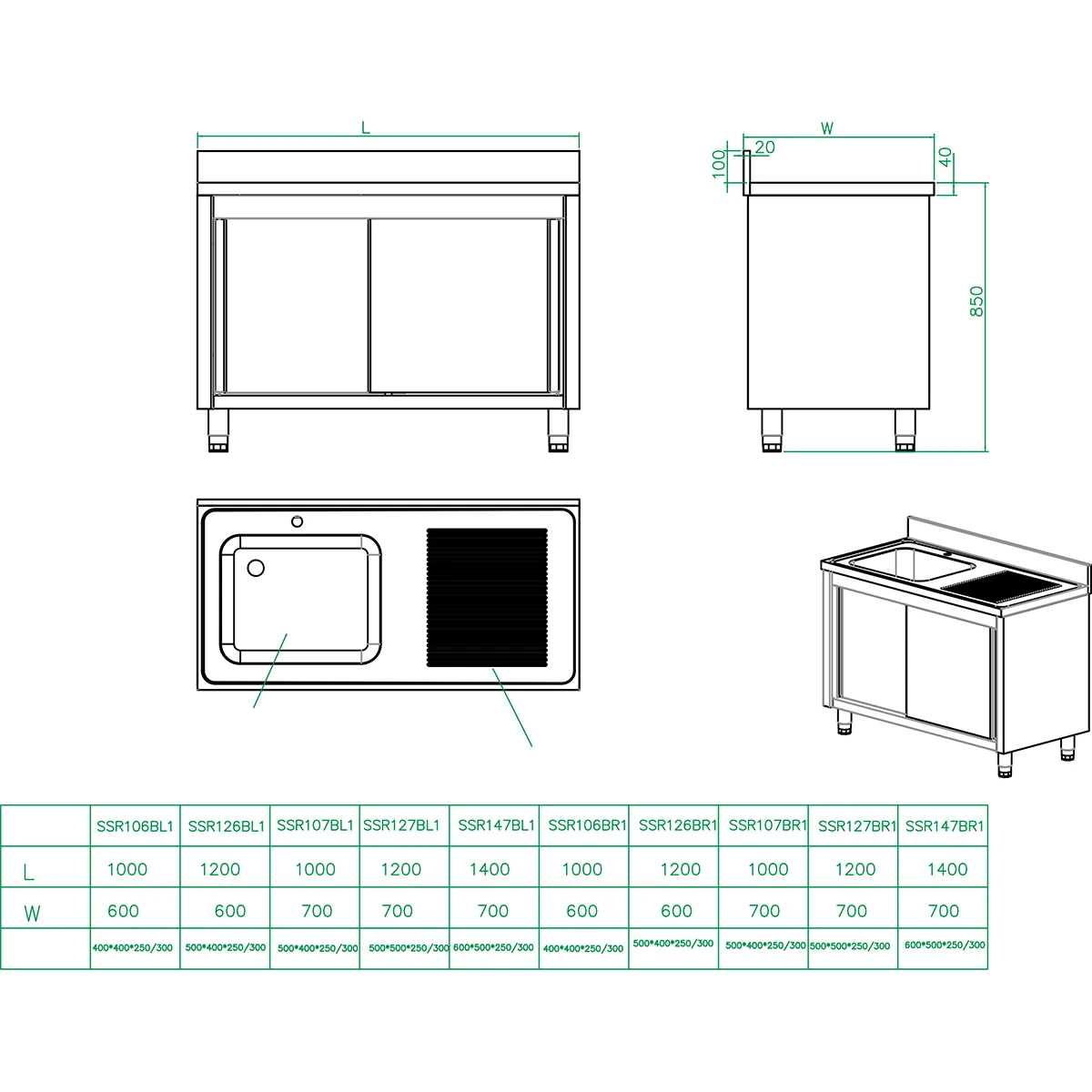 L

W

20

100

40

850

| | SSR106BL1 | SSR126BL1 | SSR107BL1 | SSR127BL1 | SSR147BL1 | SSR106BR1 | SSR126BR1 | SSR107BR1 | SSR127BR1 | SSR147BR1 |
|---|---|---|---|---|---|---|---|---|---|---|
| L | 1000 | 1200 | 1000 | 1200 | 1400 | 1000 | 1200 | 1000 | 1200 | 1400 |
| W | 600 | 600 | 700 | 700 | 700 | 600 | 600 | 700 | 700 | 700 |
| | 400\*400\*250/300 | 500\*400\*250/300 | 500\*400\*250/300 | 500\*500\*250/300 | 600\*500\*250/300 | 400\*400\*250/300 | 500\*400\*250/300 | 500\*400\*250/300 | 500\*500\*250/300 | 600\*500\*250/300 |